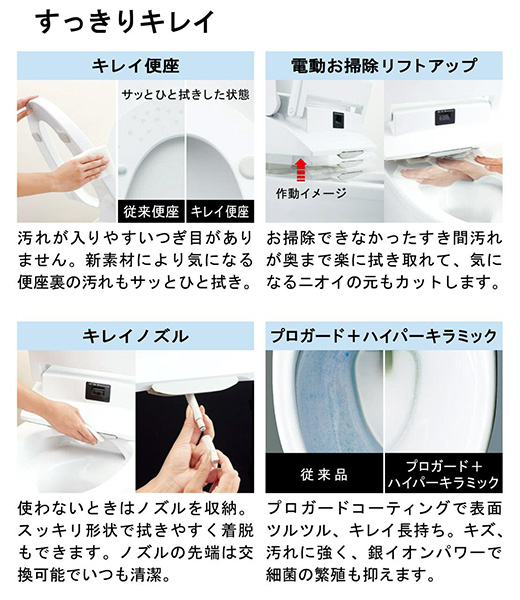 すっきりキレイ

キレイ便座

サッとひと拭きした状態

従来便座　キレイ便座

汚れが入りやすいつぎ目がありません。新素材により気になる便座裏の汚れもサッとひと拭き。

電動お掃除リフトアップ

作動イメージ

お掃除できなかったすき間汚れが奥まで楽に拭き取れて、気になるニオイの元もカットします。

キレイノズル

使わないときはノズルを収納。スッキリ形状で拭きやすく着脱もできます。ノズルの先端は交換可能でいつも清潔。

プロガード＋ハイパーキラミック

従来品

プロガード＋ハイパーキラミック

プロガードコーティングで表面ツルツル、キレイ長持ち。キズ、汚れに強く、銀イオンパワーで細菌の繁殖も抑えます。